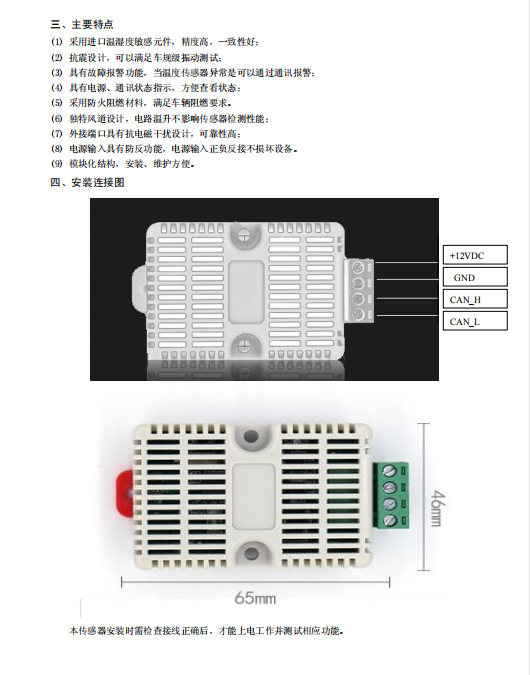 三、主要特点

(1) 采用进口温湿度敏感元件，精度高，一致性好；
(2) 抗震设计，可以满足车规级振动测试；
(3) 具有故障报警功能，当温度传感器异常是可以通过通讯报警；
(4) 具有电源、通讯状态指示，方便查看状态；
(5) 采用防火阻燃材料，满足车辆阻燃要求。
(6) 独特风道设计，电路温升不影响传感器检测性能；
(7) 外接端口具有抗电磁干扰设计，可靠性高；
(8) 电源输入具有防反功能，电源输入正负反接不损坏设备。
(9) 模块化结构，安装、维护方便。

四、安装连接图

+12VDC
GND
CAN_H
CAN_L

46mm
65mm

本传感器安装时需检查接线正确后，才能上电工作并测试相应功能。